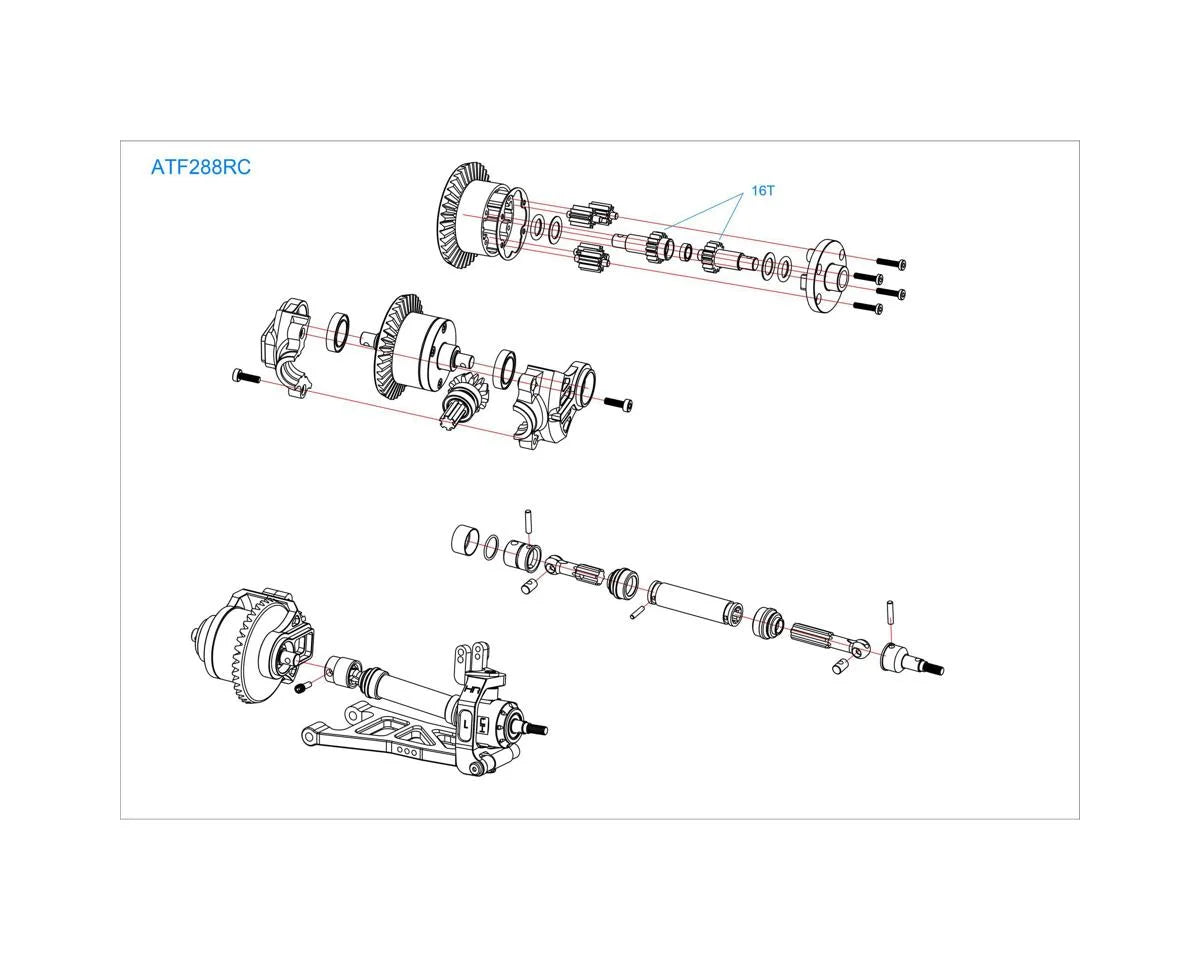 ATF288RC

16T

L