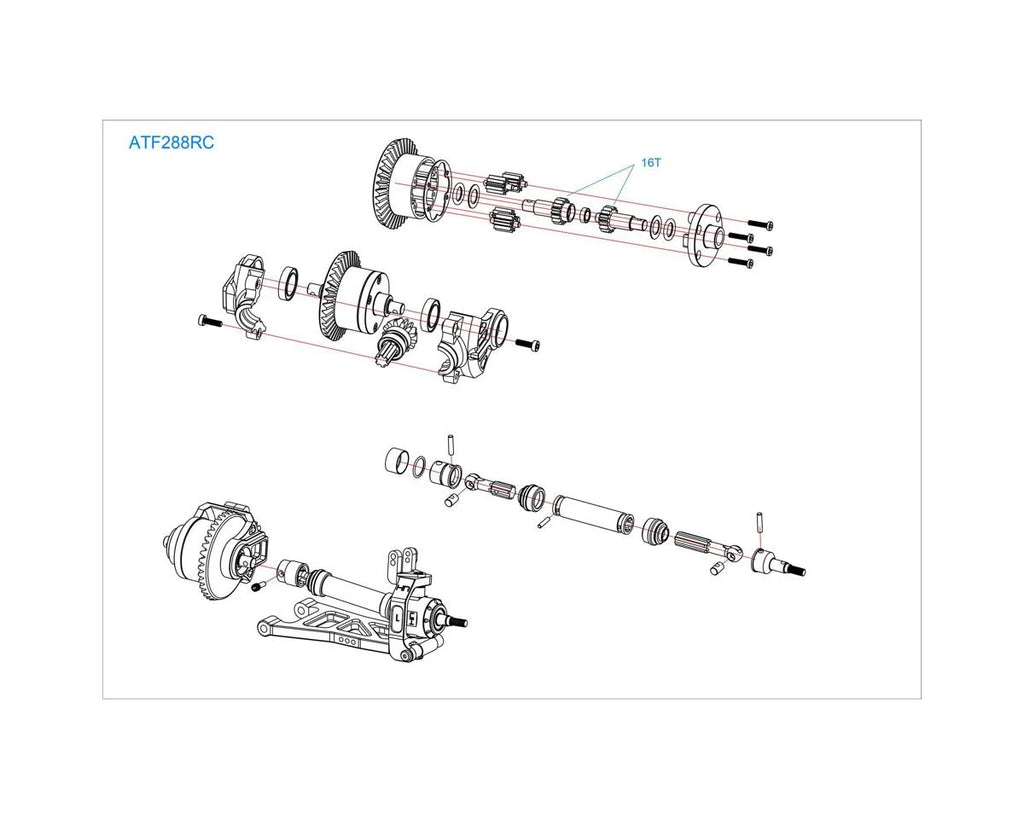 ATF288RC

16T